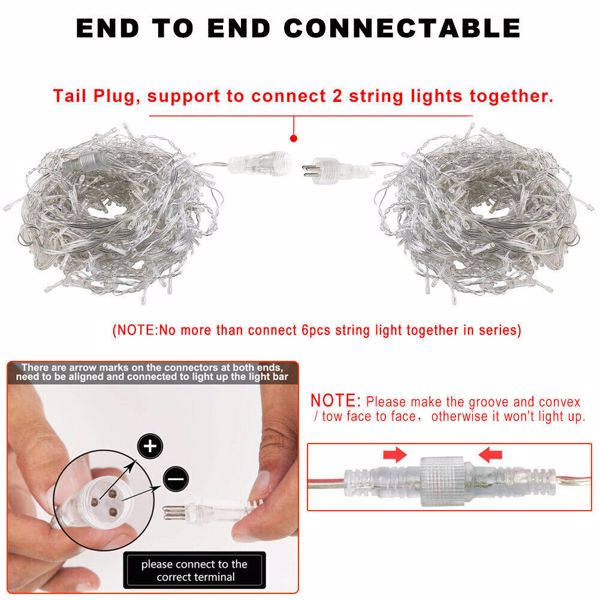 END TO END CONNECTABLE

Tail Plug, support to connect 2 string lights together.

(NOTE:No more than connect 6pcs string light together in series)

There are arrow marks on the connectors at both ends, need to be aligned and connected to light up the light bar

+

−

please connect to the correct terminal

NOTE: Please make the groove and convex / tow face to face, otherwise it won't light up.