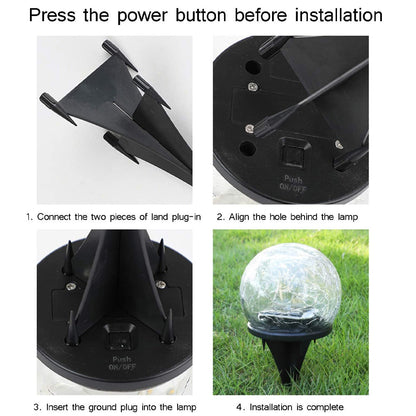 Press the power button before installation

Push
ON/OFF

1. Connect the two pieces of land plug-in

2. Align the hole behind the lamp

Push
ON/OFF

3. Insert the ground plug into the lamp

4. Installation is complete